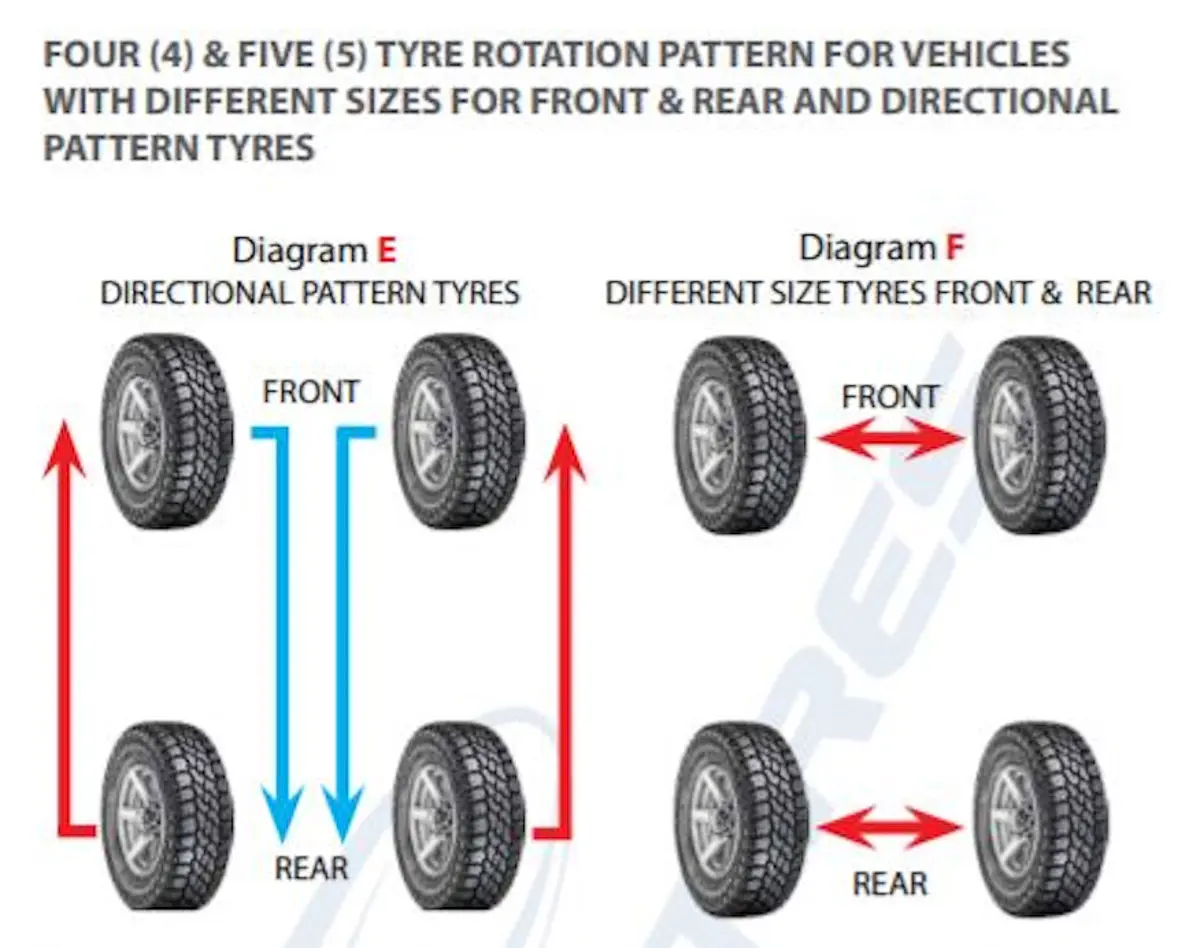 FOUR (4) & FIVE (5) TYRE ROTATION PATTERN FOR VEHICLES WITH DIFFERENT SIZES FOR FRONT & REAR AND DIRECTIONAL PATTERN TYRES

Diagram E
DIRECTIONAL PATTERN TYRES

FRONT

REAR

Diagram F
DIFFERENT SIZE TYRES FRONT & REAR

FRONT

REAR